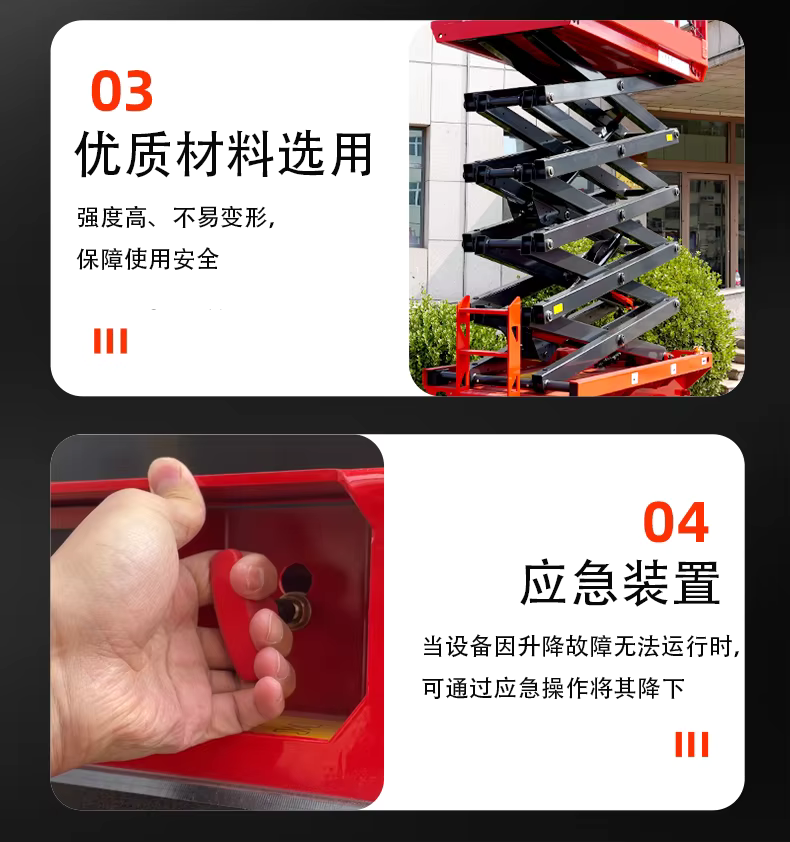 03
优质材料选用
强度高、不易变形，
保障使用安全

04
应急装置
当设备因升降故障无法运行时，
可通过应急操作将其降下