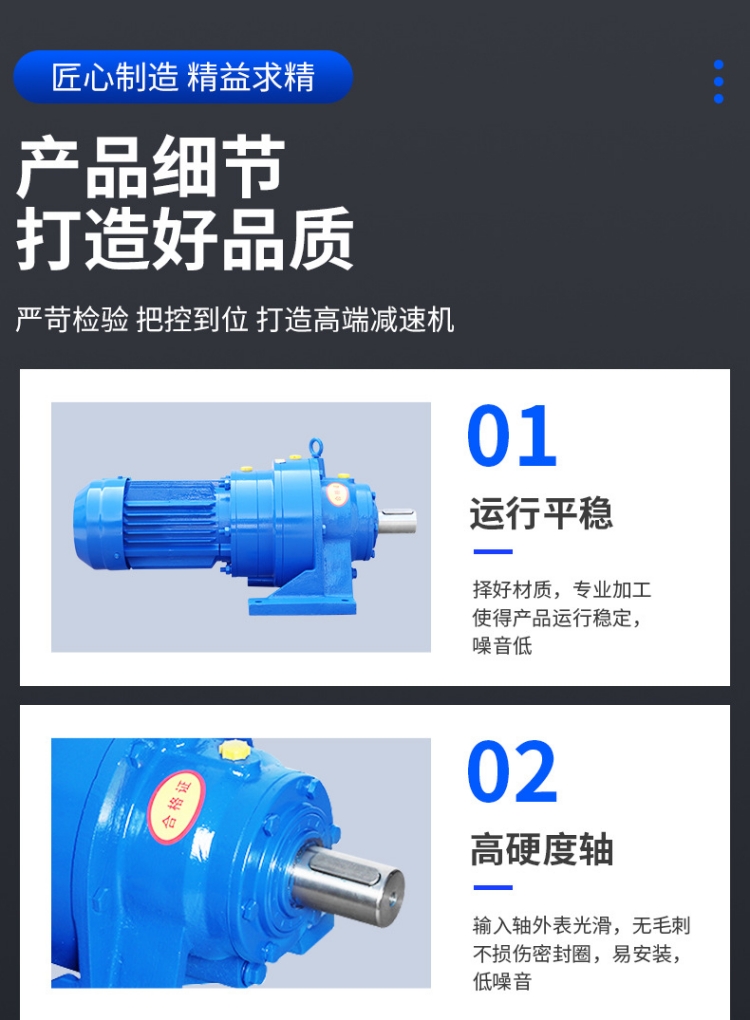 匠心制造 精益求精

产品细节
打造好品质

严苛检验 把控到位 打造高端减速机

01
运行平稳

择好材质，专业加工
使得产品运行稳定，
噪音低

合格证

02
高硬度轴

输入轴外表光滑，无毛刺
不损伤密封圈，易安装，
低噪音